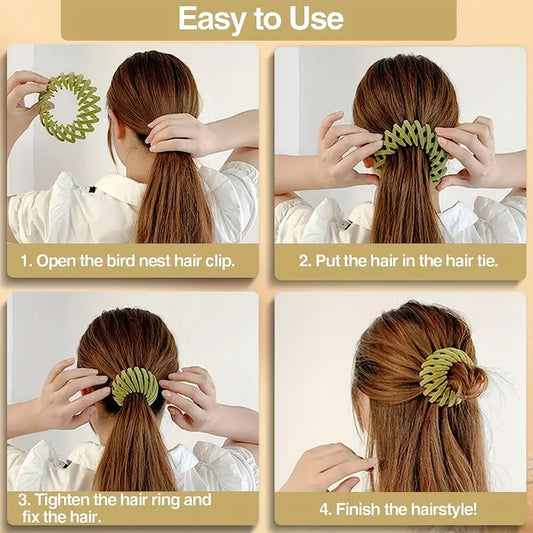 Easy to Use

1. Open the bird nest hair clip.

2. Put the hair in the hair tie.

3. Tighten the hair ring and fix the hair.

4. Finish the hairstyle!