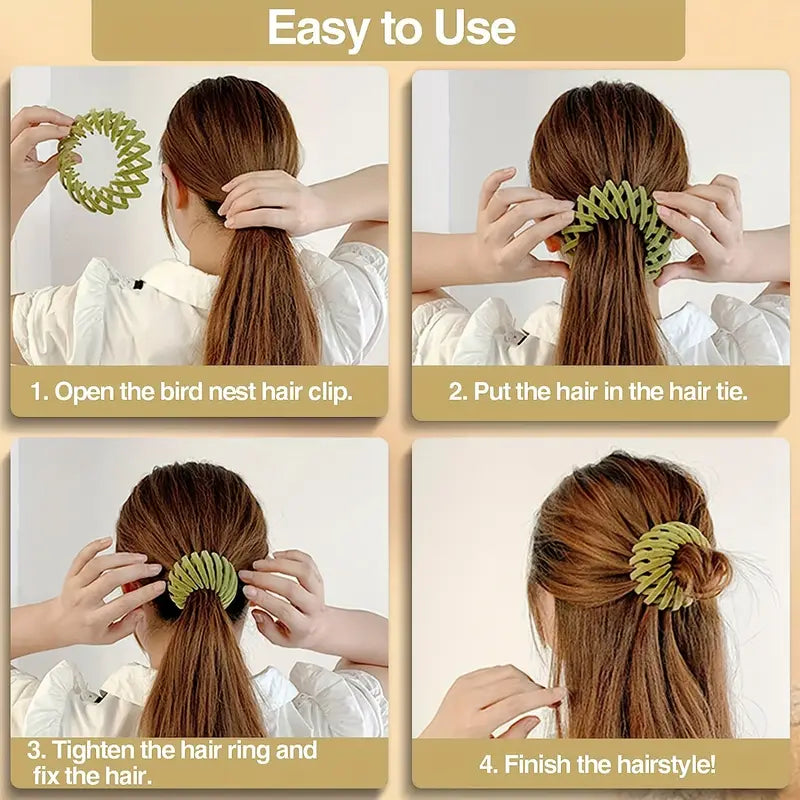 Easy to Use

1. Open the bird nest hair clip.

2. Put the hair in the hair tie.

3. Tighten the hair ring and fix the hair.

4. Finish the hairstyle!